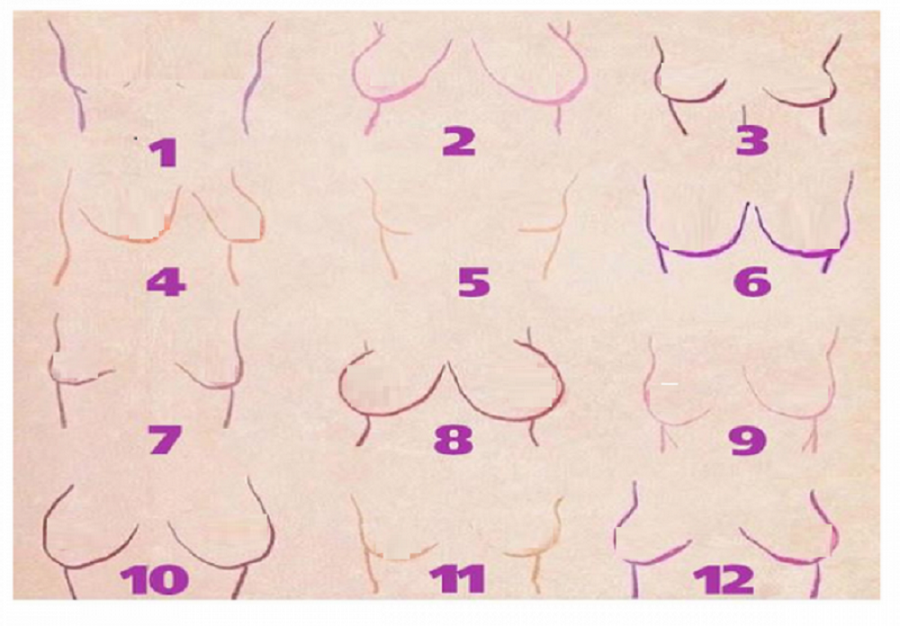 1 2 3
4 5 6
7 8 9
10 11 12