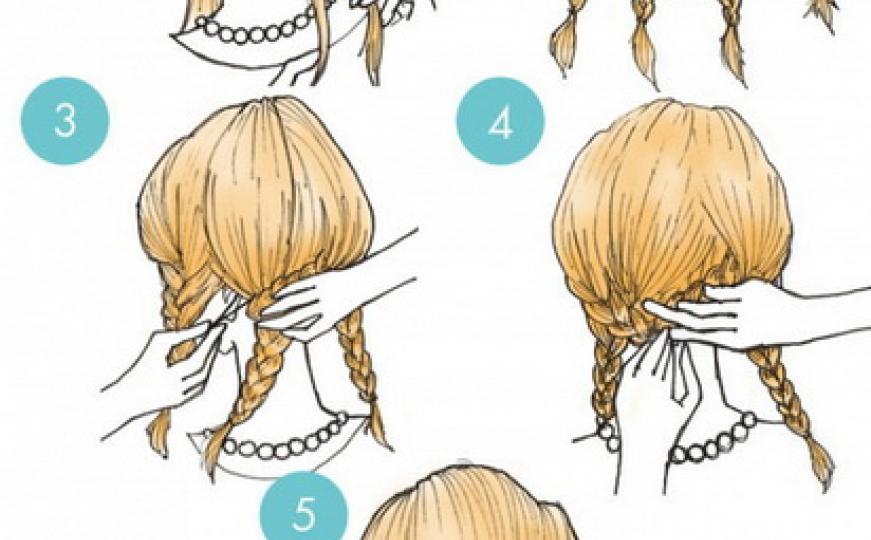 3

4

5